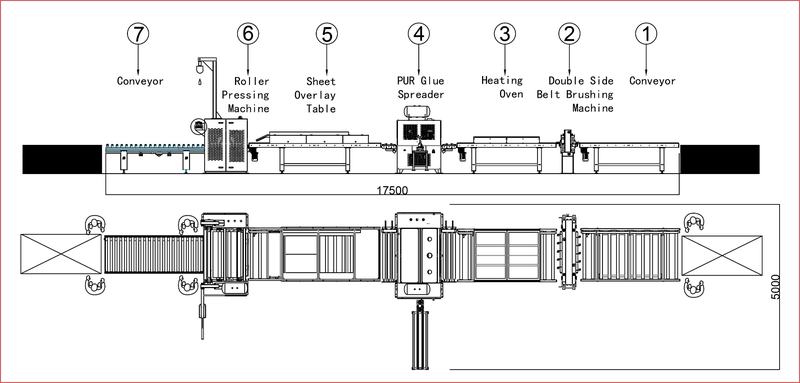 7 Conveyor

6 Roller Pressing Machine

5 Sheet Overlay Table

4 PUR Glue Spreader

3 Heating Oven

2 Double Side Belt Brushing Machine

1 Conveyor

17500

5000